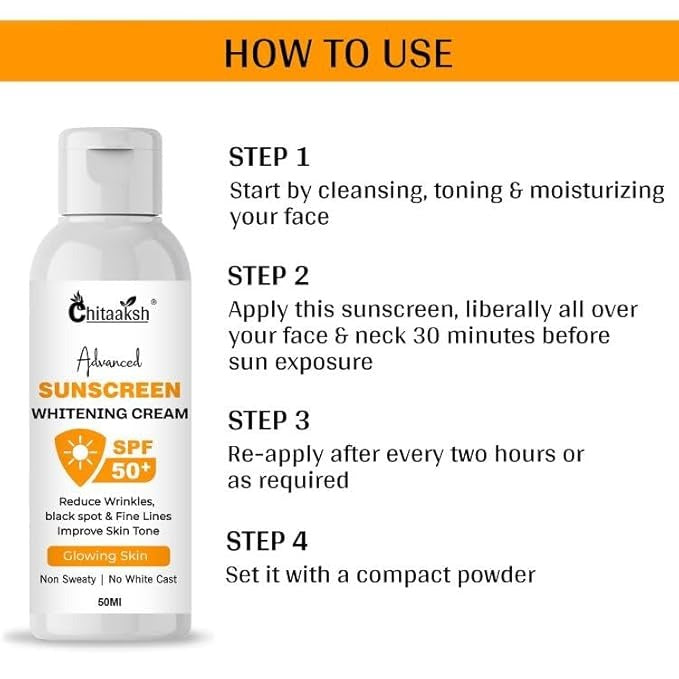 HOW TO USE

Chitaaksh®

Advanced
SUNSCREEN
WHITENING CREAM
SPF
50+

Reduce Wrinkles, black spot & Fine Lines Improve Skin Tone

Glowing Skin

Non Sweaty | No White Cast

50Ml

STEP 1
Start by cleansing, toning & moisturizing your face

STEP 2
Apply this sunscreen, liberally all over your face & neck 30 minutes before sun exposure

STEP 3
Re-apply after every two hours or as required

STEP 4
Set it with a compact powder